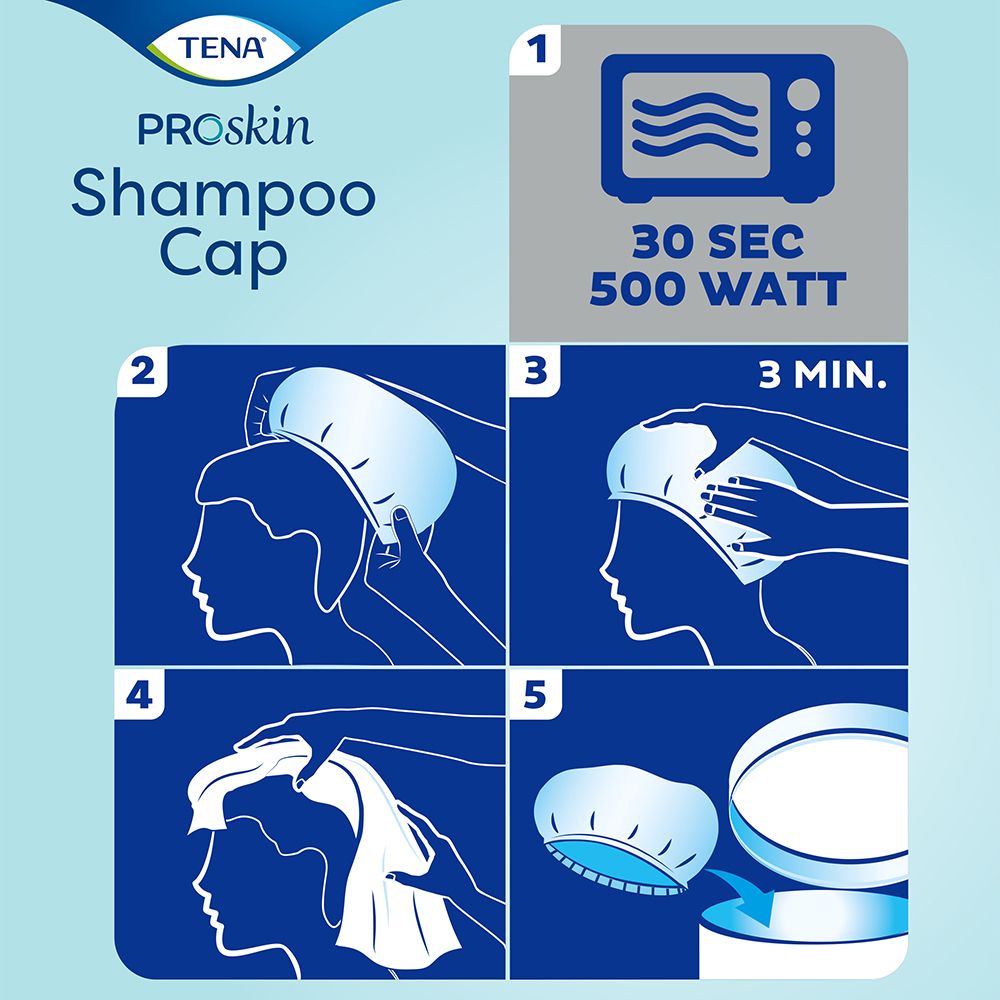 TENA

PROskin
Shampoo Cap

1
30 SEC
500 WATT

2

3
3 MIN.

4

5