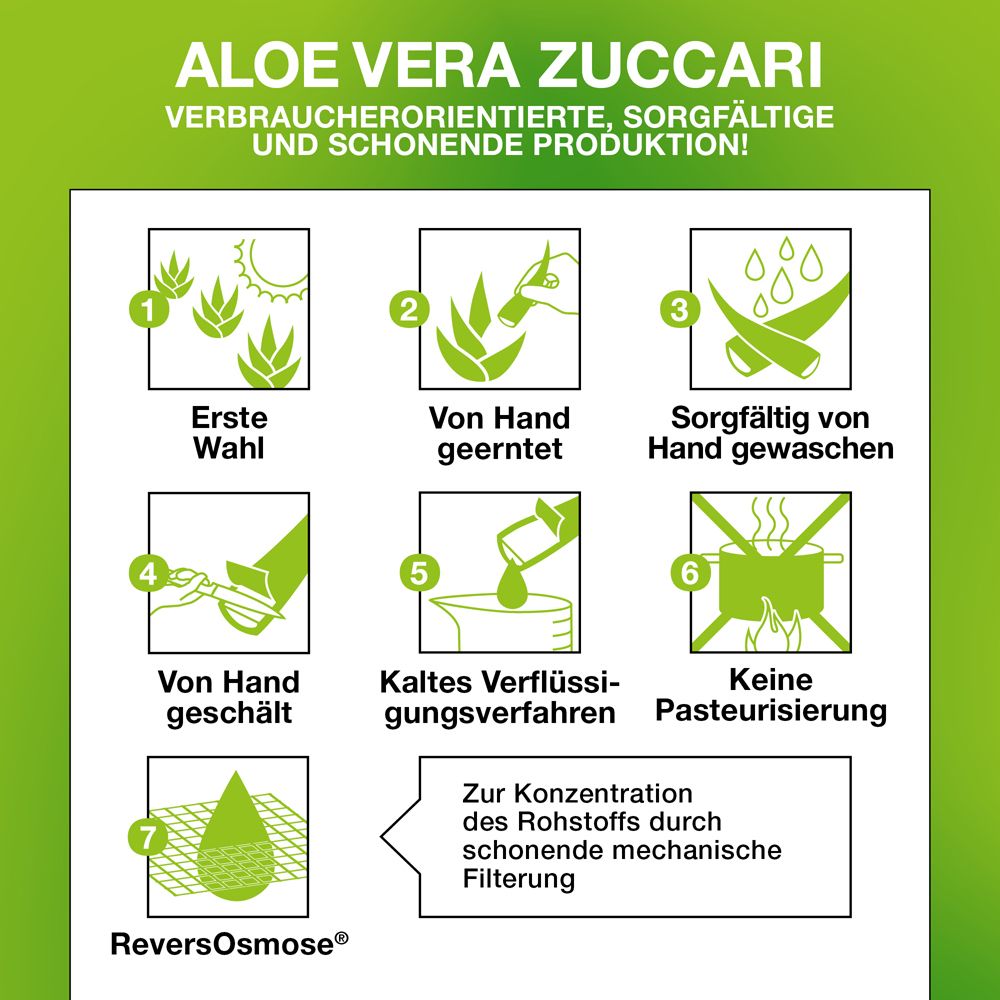 ALOE VERA ZUCCARI
VERBRAUCHERORIENTIERTE, SORGFÄLTIGE UND SCHONENDE PRODUKTION!

1
Erste Wahl

2
Von Hand geerntet

3
Sorgfältig von Hand gewaschen

4
Von Hand geschält

5
Kaltes Verflüssigungsverfahren

6
Keine Pasteurisierung

7
ReversOsmose®

Zur Konzentration des Rohstoffs durch schonende mechanische Filterung