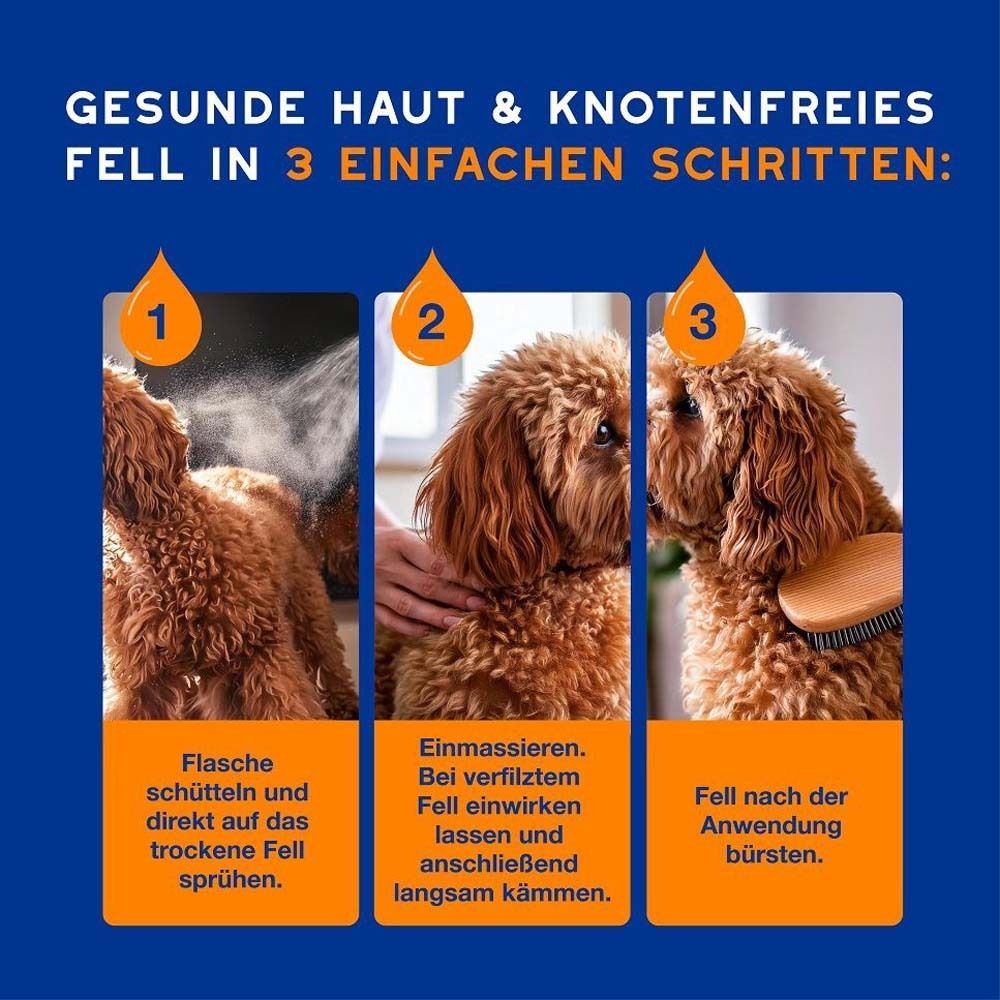 GESUNDE HAUT & KNOTENFREIES FELL IN 3 EINFACHEN SCHRITTEN:

1

Flasche schütteln und direkt auf das trockene Fell sprühen.

2

Einmassieren. Bei verfilztem Fell einwirken lassen und anschließend langsam kämmen.

3

Fell nach der Anwendung bürsten.