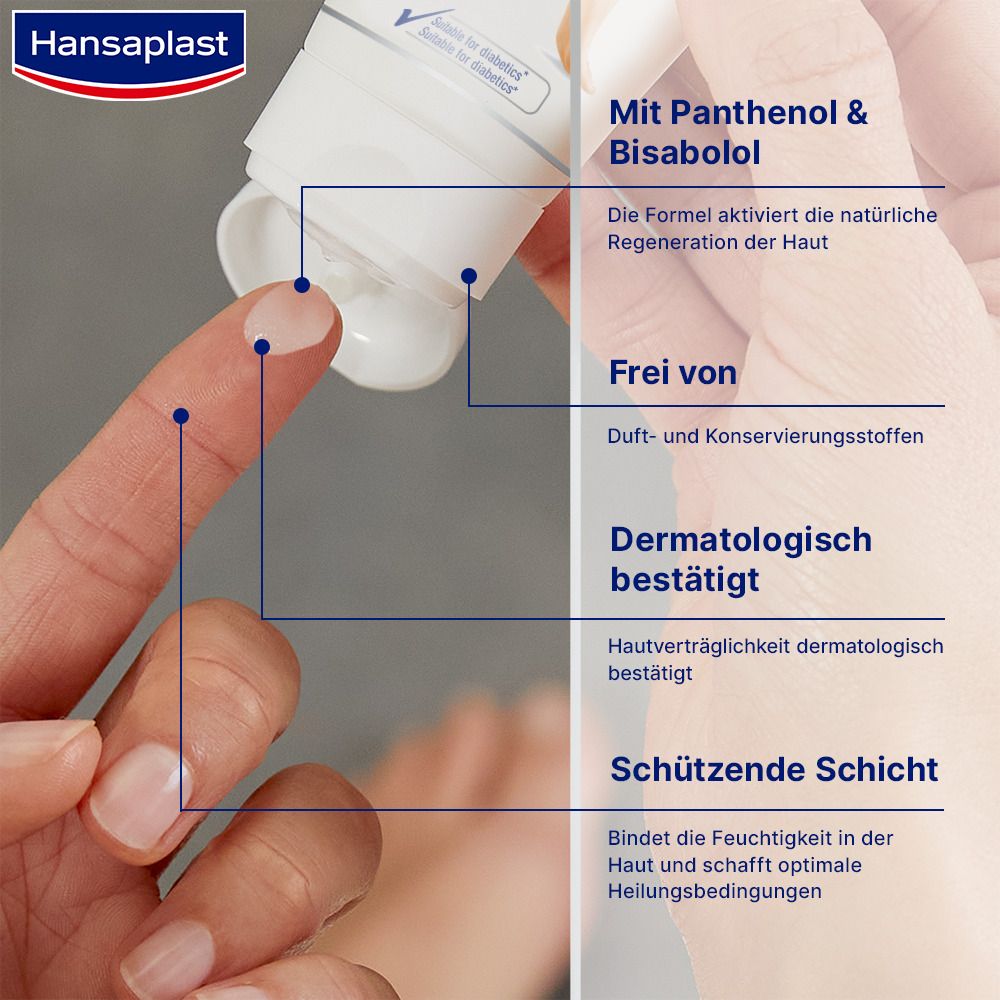 Hansaplast

Suitable for diabetics*
Suitable for diabetics*

Mit Panthenol & Bisabolol

Die Formel aktiviert die natürliche Regeneration der Haut

Frei von

Duft- und Konservierungsstoffen

Dermatologisch bestätigt

Hautverträglichkeit dermatologisch bestätigt

Schützende Schicht

Bindet die Feuchtigkeit in der Haut und schafft optimale Heilungsbedingungen