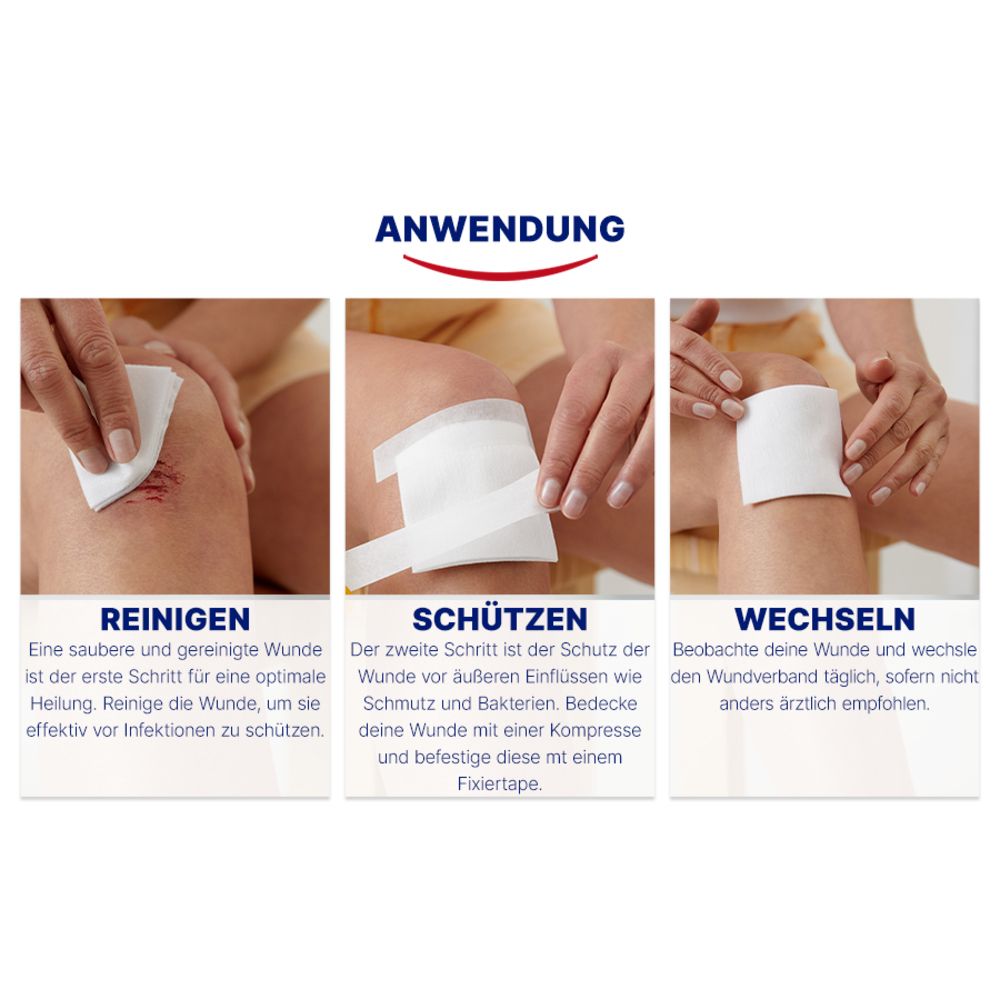 ANWENDUNG

REINIGEN
Eine saubere und gereinigte Wunde ist der erste Schritt für eine optimale Heilung. Reinige die Wunde, um sie effektiv vor Infektionen zu schützen.

SCHÜTZEN
Der zweite Schritt ist der Schutz der Wunde vor äußeren Einflüssen wie Schmutz und Bakterien. Bedecke deine Wunde mit einer Kompresse und befestige diese mt einem Fixiertape.

WECHSELN
Beobachte deine Wunde und wechsle den Wundverband täglich, sofern nicht anders ärztlich empfohlen.