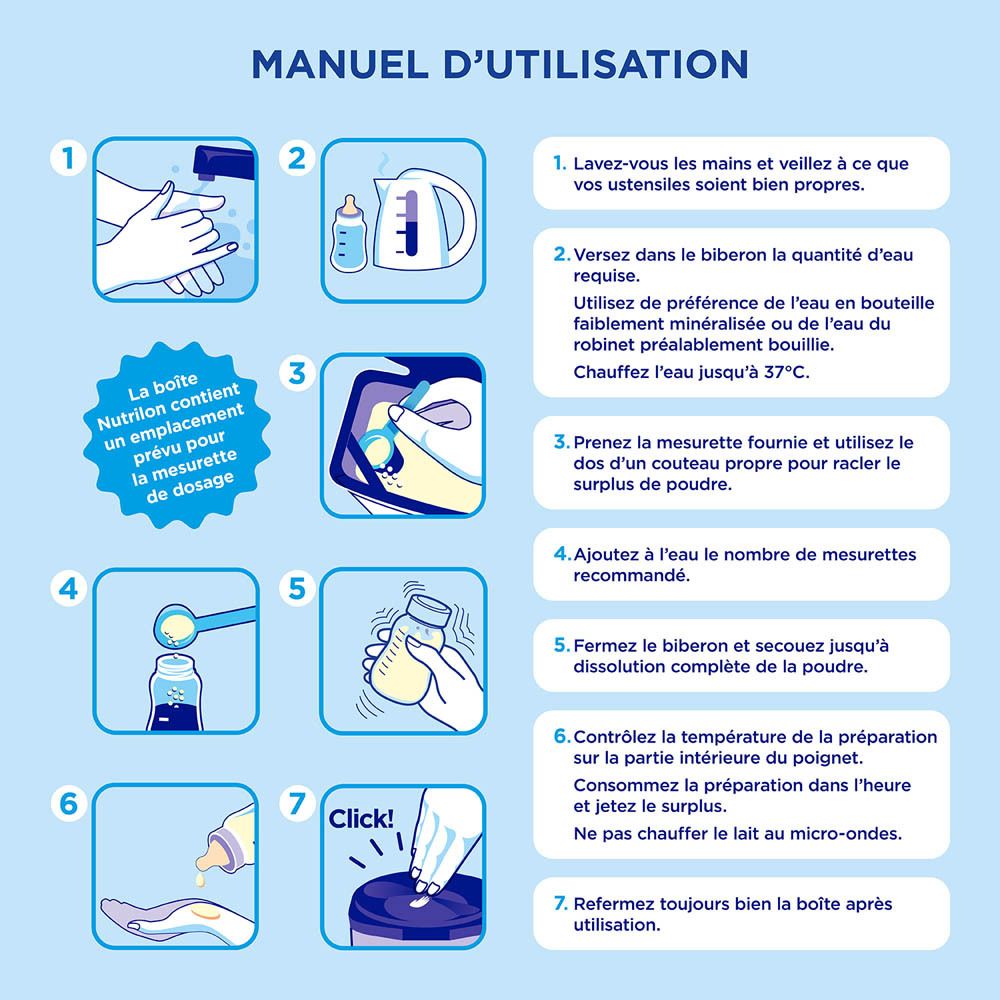 MANUEL D'UTILISATION

1

2

La boîte Nutrilon contient un emplacement prévu pour la mesurette de dosage

3

4

5

6

7

Click!

1. Lavez-vous les mains et veillez à ce que vos ustensiles soient bien propres.

2. Versez dans le biberon la quantité d'eau requise.
Utilisez de préférence de l'eau en bouteille faiblement minéralisée ou de l'eau du robinet préalablement bouillie.
Chauffez l'eau jusqu'à 37°C.

3. Prenez la mesurette fournie et utilisez le dos d'un couteau propre pour racler le surplus de poudre.

4. Ajoutez à l'eau le nombre de mesurettes recommandé.

5. Fermez le biberon et secouez jusqu'à dissolution complète de la poudre.

6. Contrôlez la température de la préparation sur la partie intérieure du poignet.
Consommez la préparation dans l'heure et jetez le surplus.
Ne pas chauffer le lait au micro-ondes.

7. Refermez toujours bien la boîte après utilisation.