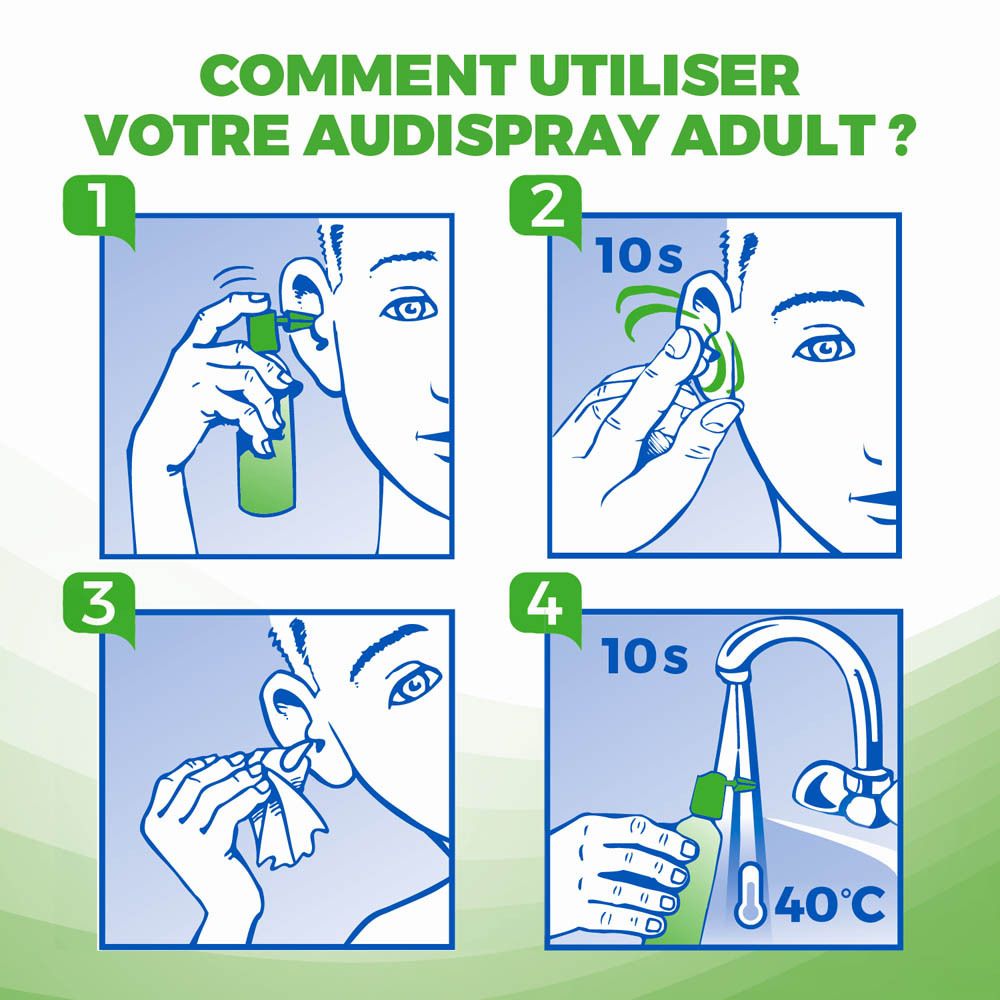 COMMENT UTILISER VOTRE AUDISPRAY ADULT ?

1

2

10s

3

4

10s

40°C